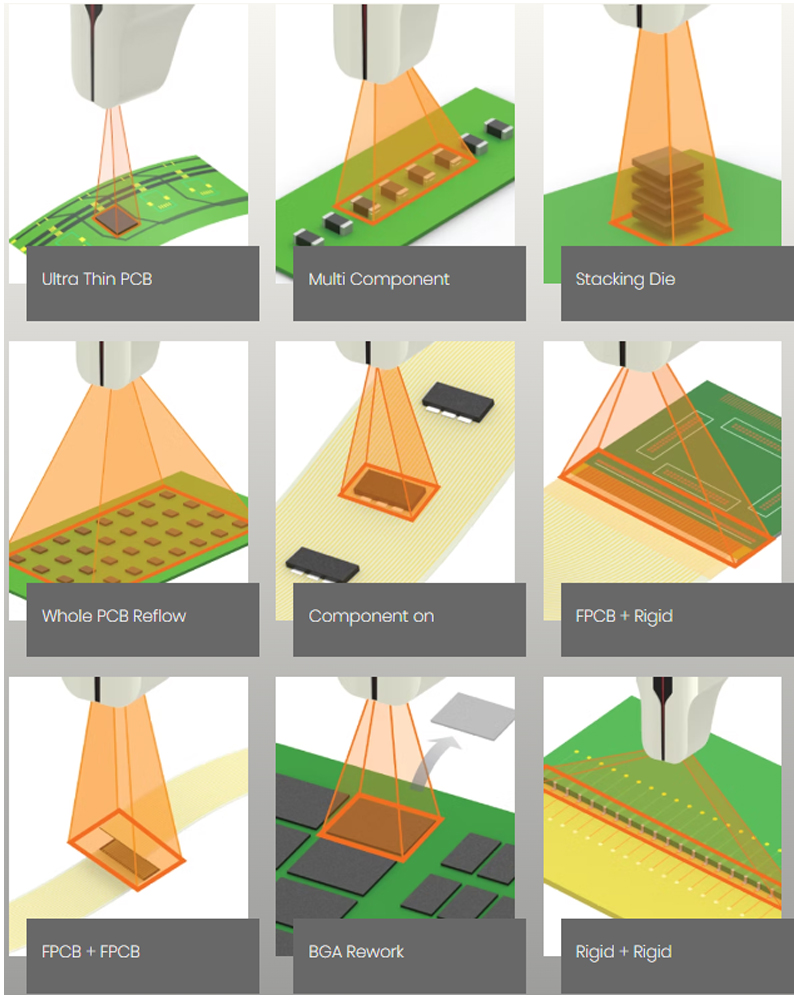 Ultra Thin PCB

Multi Component

Stacking Die

Whole PCB Reflow

Component on

FPCB + Rigid

FPCB + FPCB

BGA Rework

Rigid + Rigid